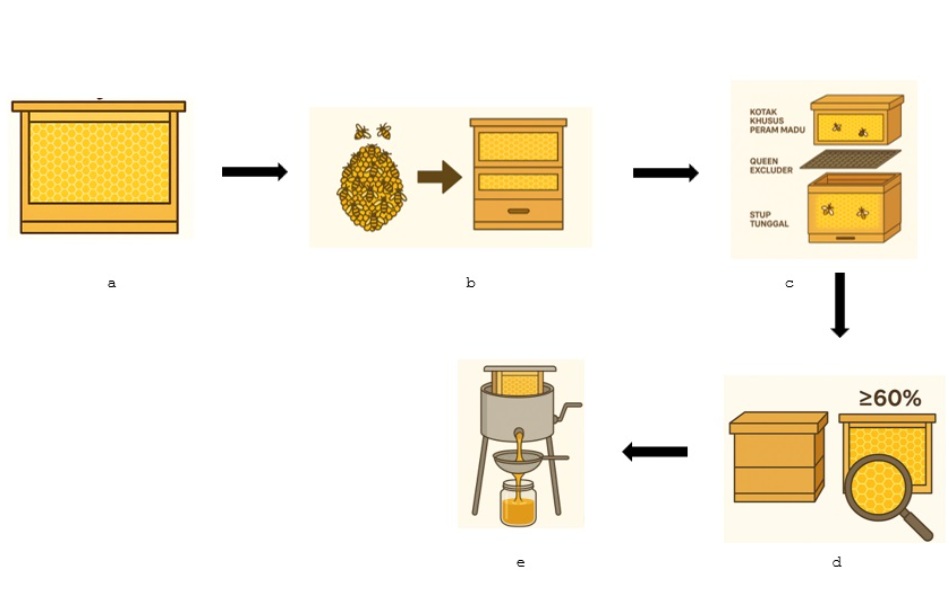 a

b

KOTAK KHUSUS PERAM MADU

QUEEN EXCLUDER

STUP TUNGGAL

c

≥60%

d

e